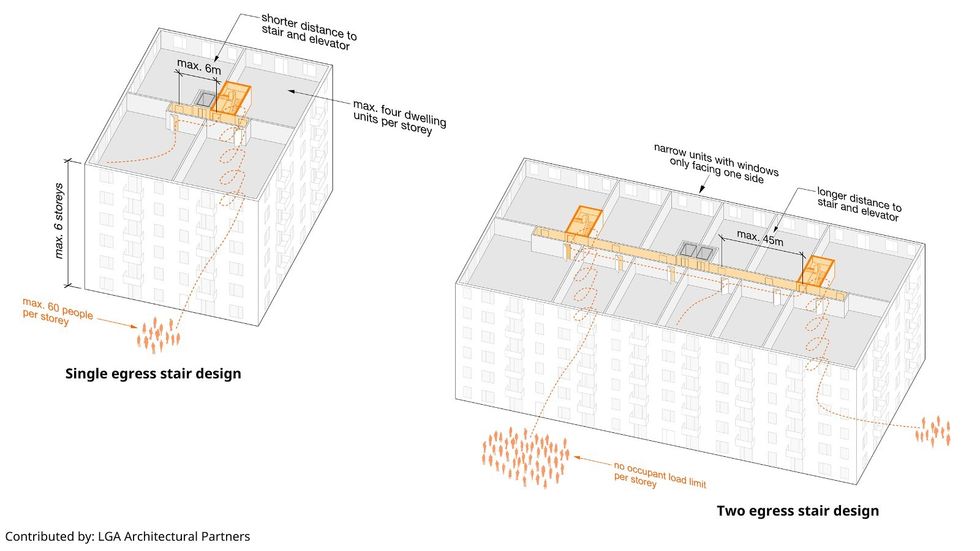 shorter distance to stair and elevator

max. 6m

max. four dwelling units per storey

max. 6 storeys

max. 60 people per storey

Single egress stair design

narrow units with windows only facing one side

longer distance to stair and elevator

max. 45m

no occupant load limit per storey

Two egress stair design

Contributed by: LGA Architectural Partners